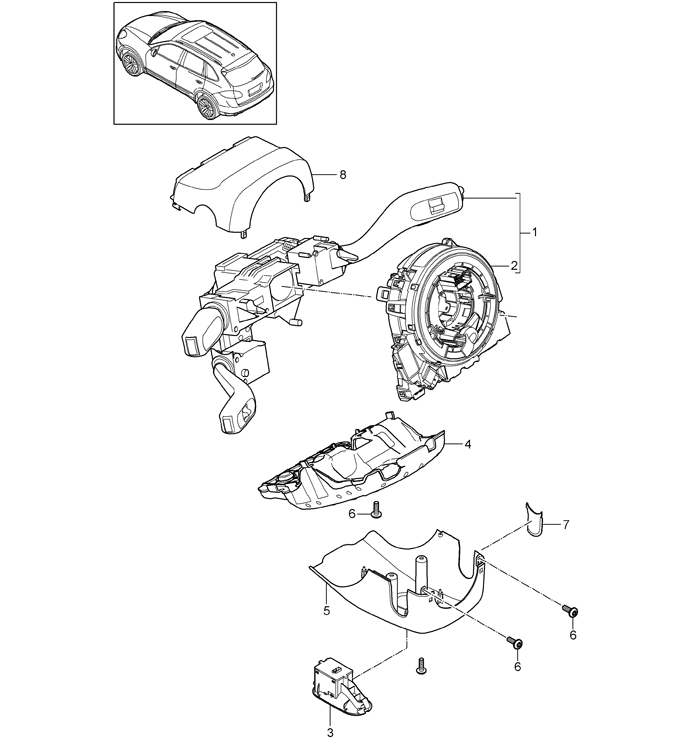 8
1
2
4
6
7
5
6
6
3