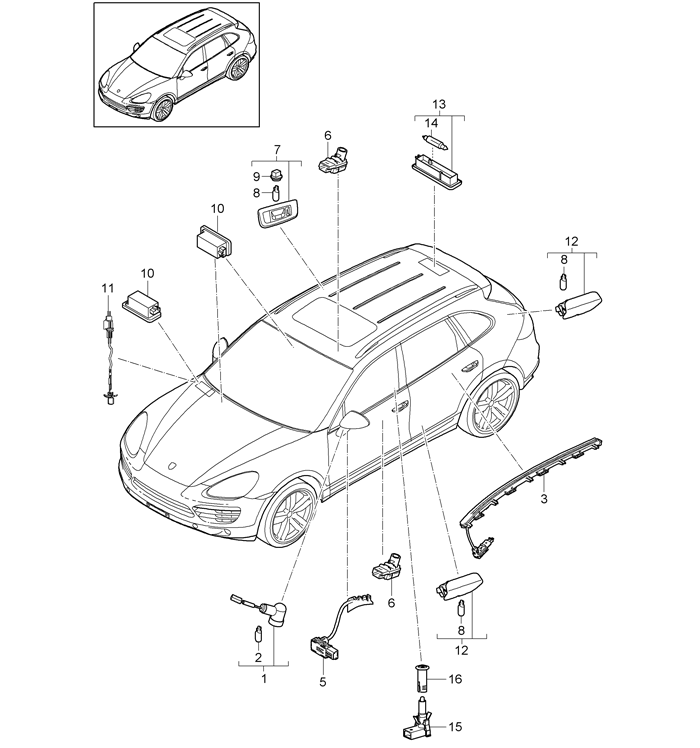 13
14
6
7
9
8
10
12
8
10
11
3
6
8
12
2
1
5
16
15