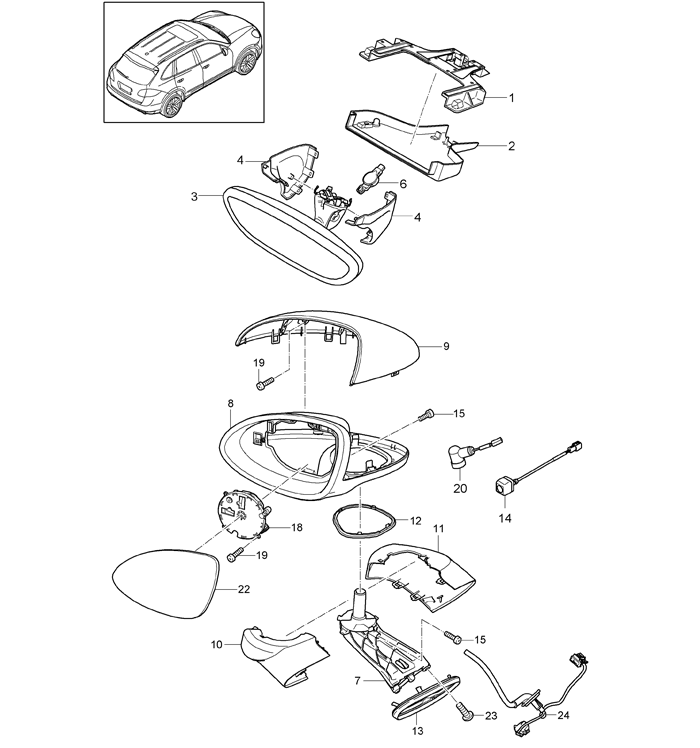 1
2
4
6
3
4
9
19
8
15
20
14
18
12
11
19
22
15
10
7
23
24
13