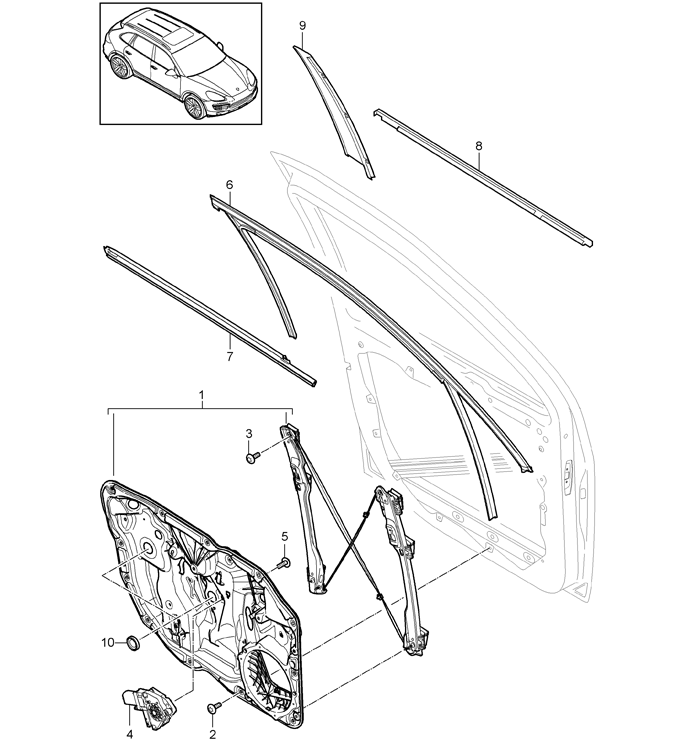 9
8
6
7
1
3
5
10
4
2