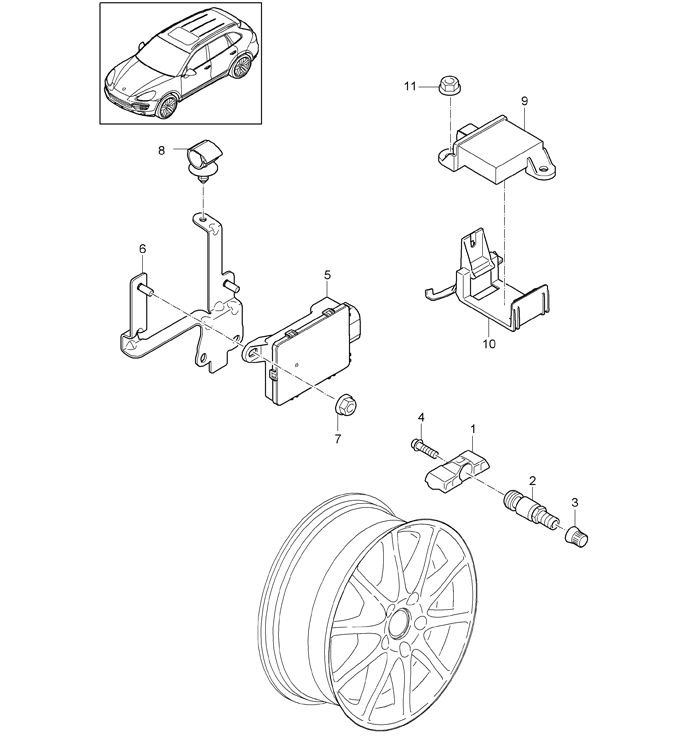 11
9
8
6
5
10
7
4
1
2
3