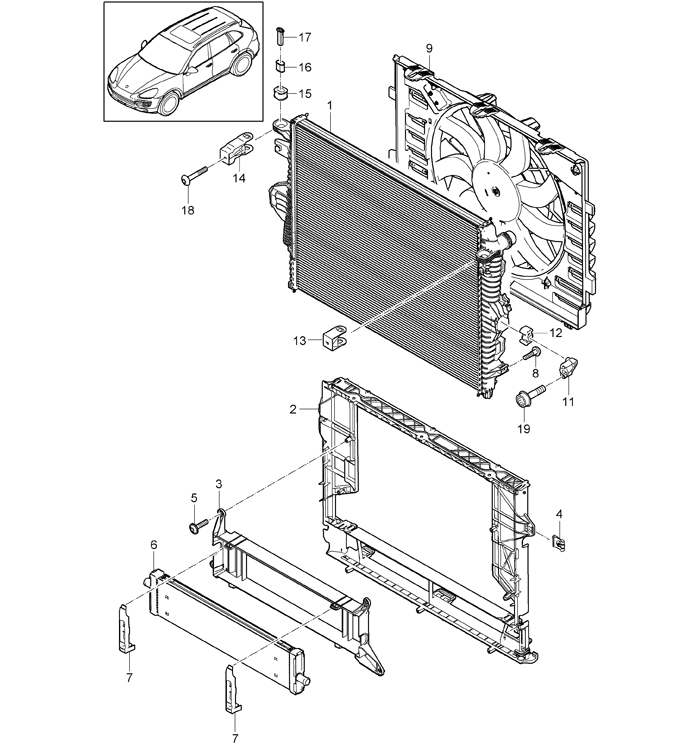 17
16
15
9
1
14
18
13
12
8
11
19
2
3
5
4
6
7
7